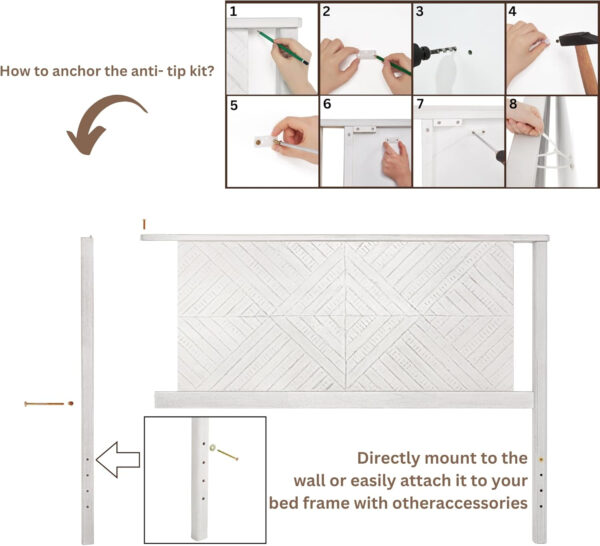 How to anchor the anti- tip kit?

1
2
3
4
5
6
7
8

Directly mount to the wall or easily attach it to your bed frame with otheraccessories