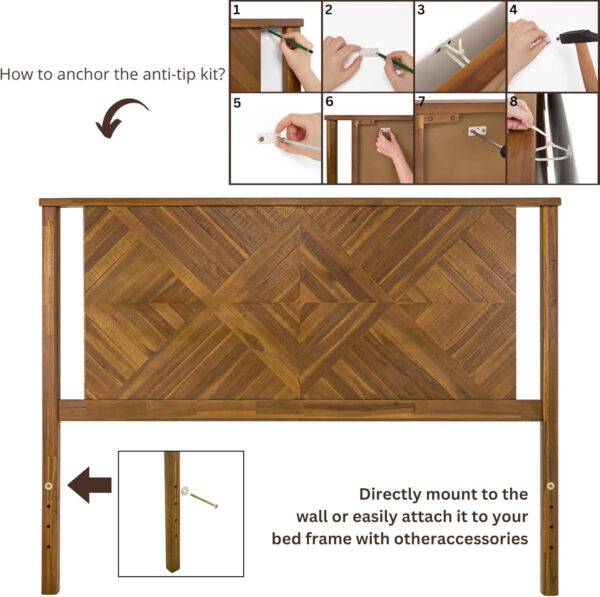 How to anchor the anti-tip kit?

1
2
3
4
5
6
7
8

Directly mount to the wall or easily attach it to your bed frame with otheraccessories