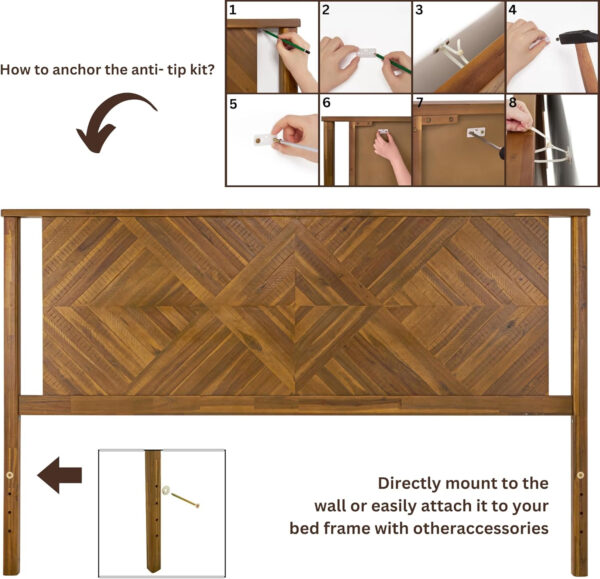 How to anchor the anti- tip kit?

1
2
3
4
5
6
7
8

Directly mount to the wall or easily attach it to your bed frame with otheraccessories