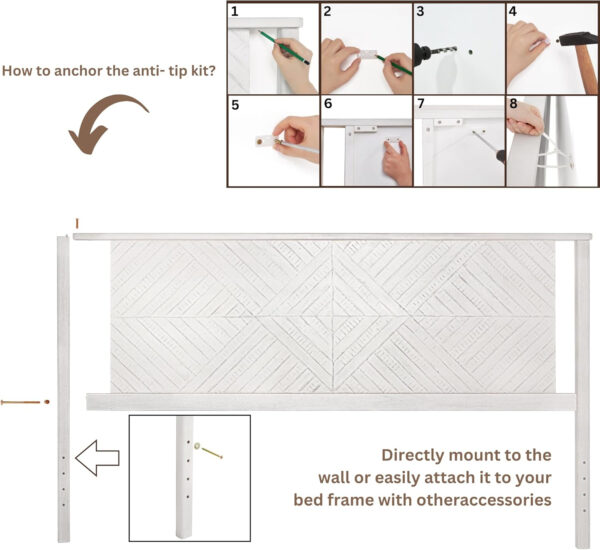 How to anchor the anti- tip kit?

1
2
3
4
5
6
7
8

Directly mount to the wall or easily attach it to your bed frame with otheraccessories