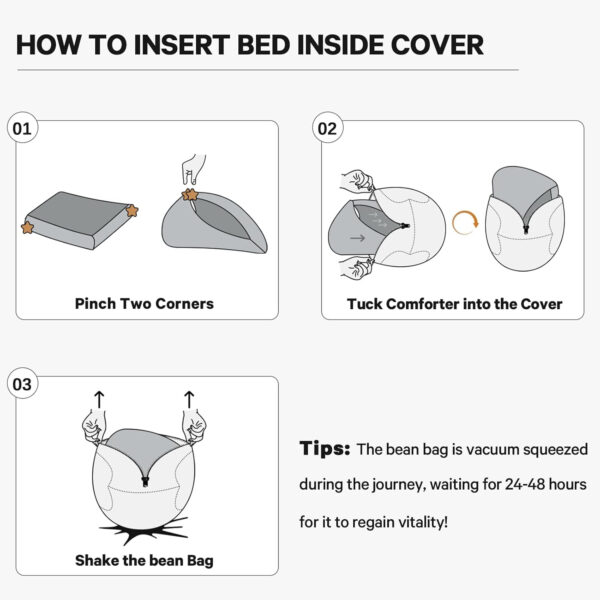 HOW TO INSERT BED INSIDE COVER

01

Pinch Two Corners

02

Tuck Comforter into the Cover

03

Shake the bean Bag

Tips: The bean bag is vacuum squeezed during the journey, waiting for 24-48 hours for it to regain vitality!