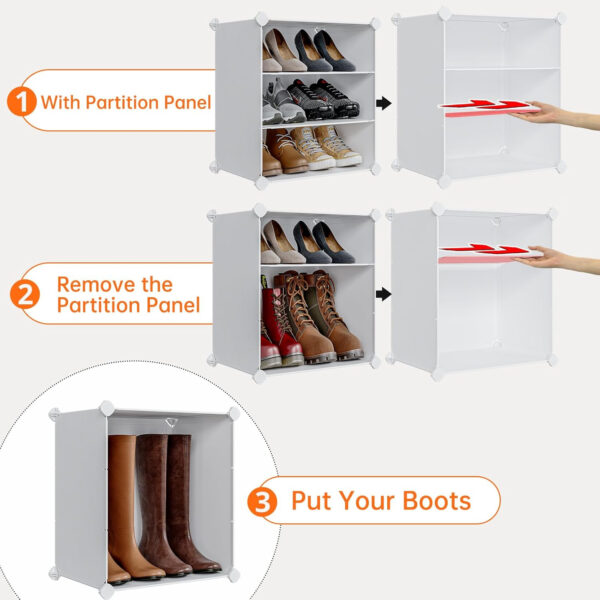 1 With Partition Panel

2 Remove the Partition Panel

3 Put Your Boots