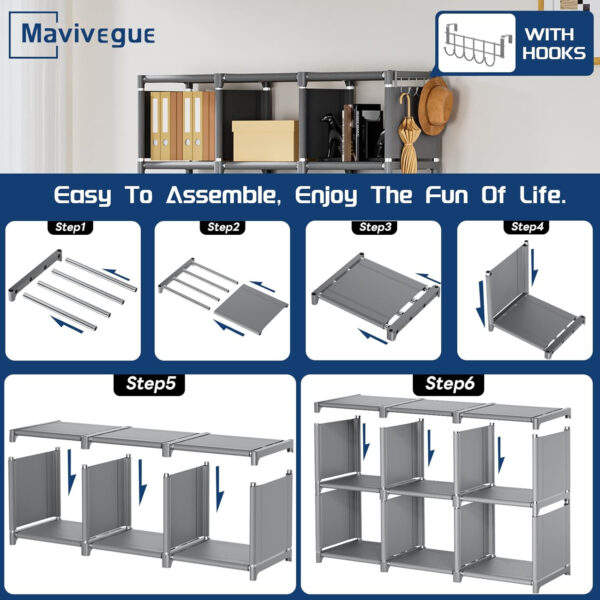 Mavivegue

WITH HOOKS

Easy To Assemble, Enjoy The Fun Of Life.

Step1

Step2

Step3

Step4

Step5

Step6