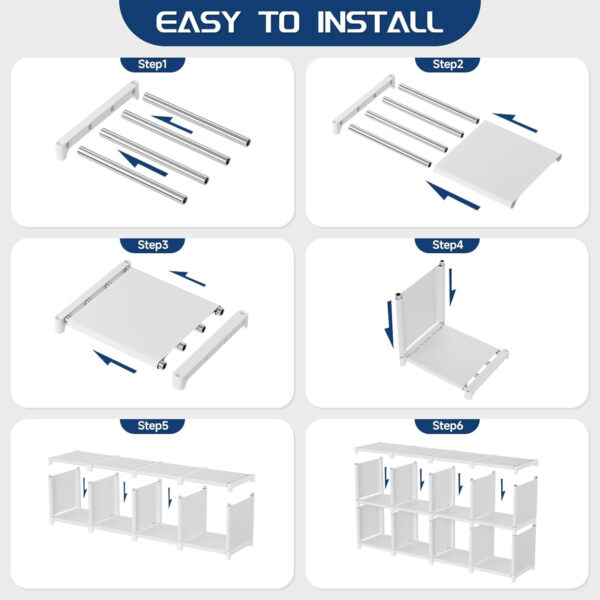 EASY TO INSTALL

Step1

Step2

Step3

Step4

Step5

Step6