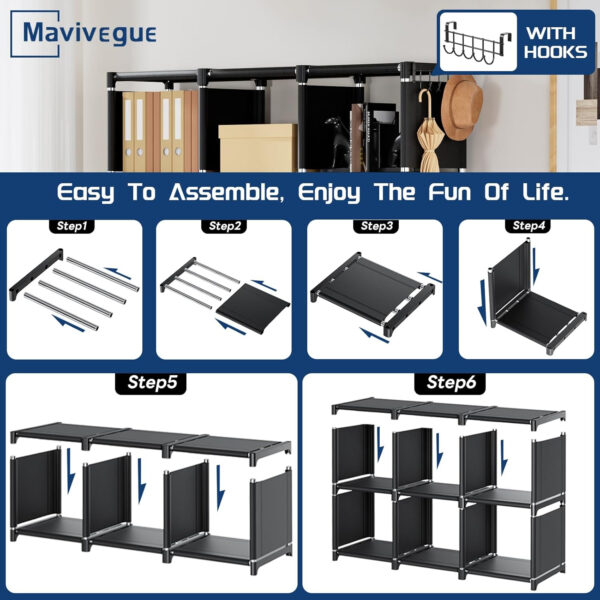 Mavivegue

WITH HOOKS

Easy To Assemble, Enjoy The Fun Of Life.

Step1

Step2

Step3

Step4

Step5

Step6